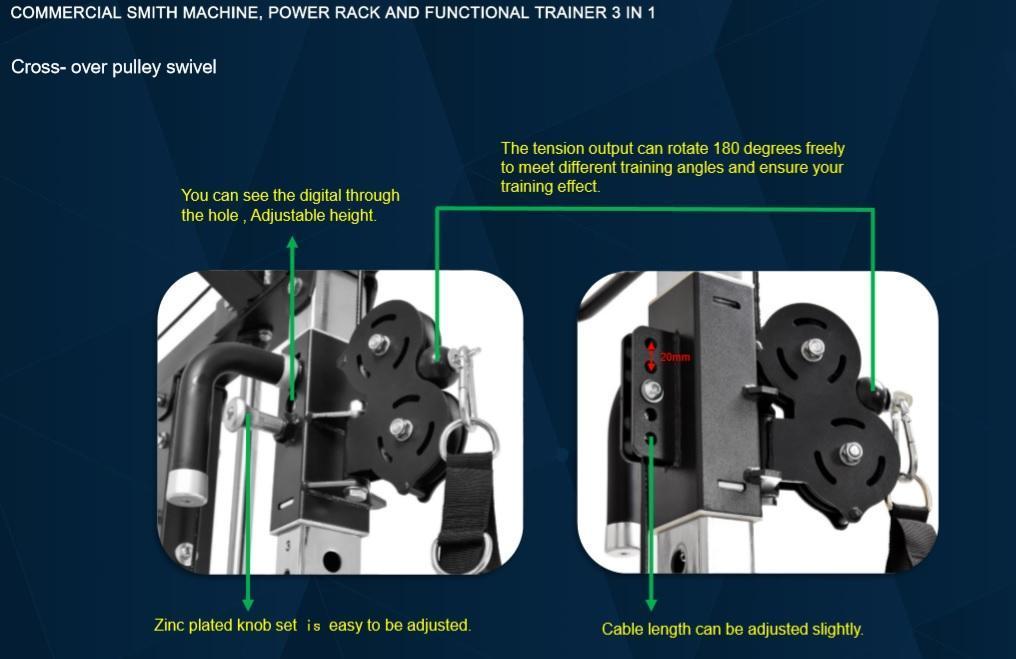 COMMERCIAL SMITH MACHINE, POWER RACK AND FUNCTIONAL TRAINER 3 IN 1

Cross- over pulley swivel

The tension output can rotate 180 degrees freely to meet different training angles and ensure your training effect.

You can see the digital through the hole , Adjustable height.

20mm

3

Zinc plated knob set is easy to be adjusted.

Cable length can be adjusted slightly.